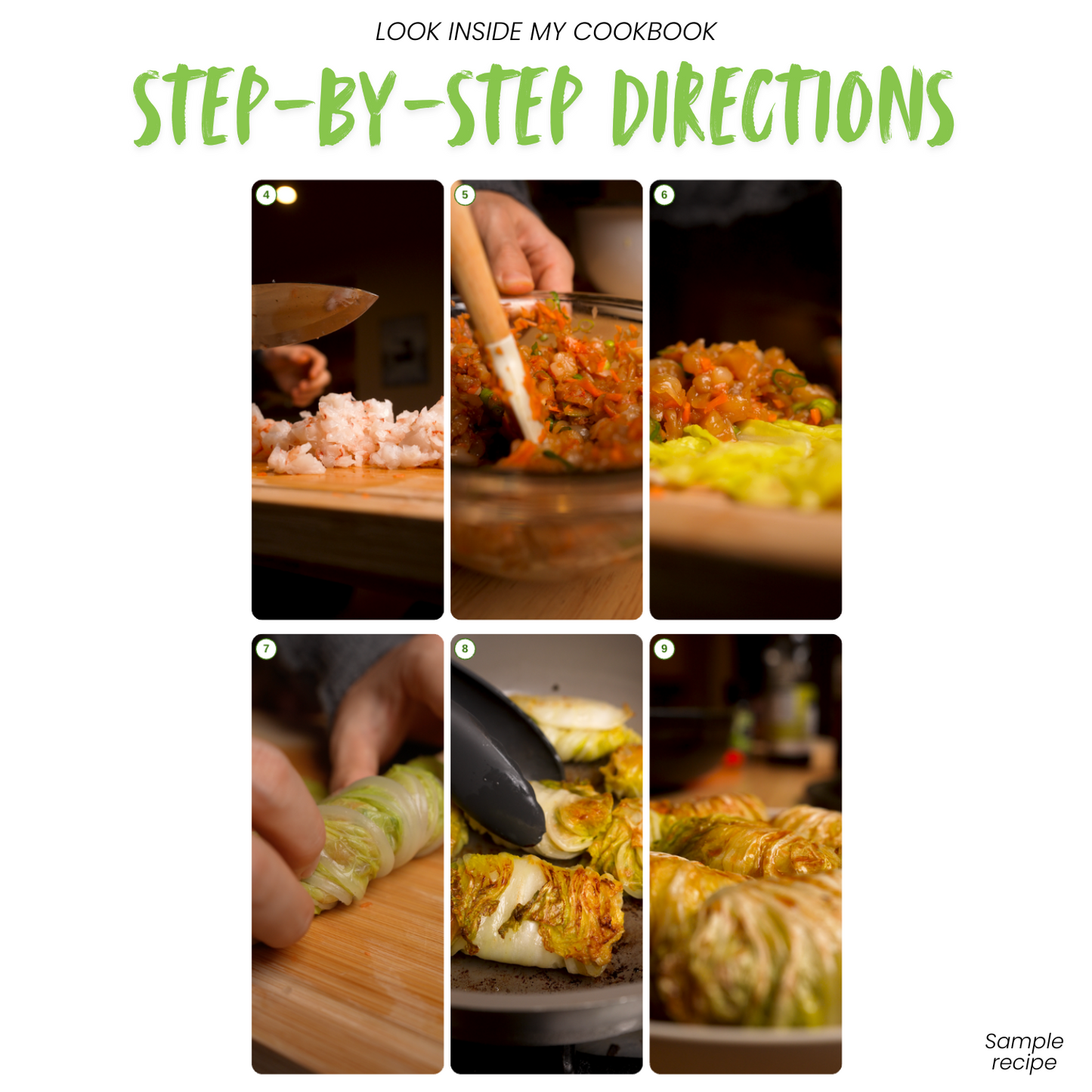 LOOK INSIDE MY COOKBOOK

STEP-BY-STEP DIRECTIONS

4

5

6

7

8

9

Sample recipe